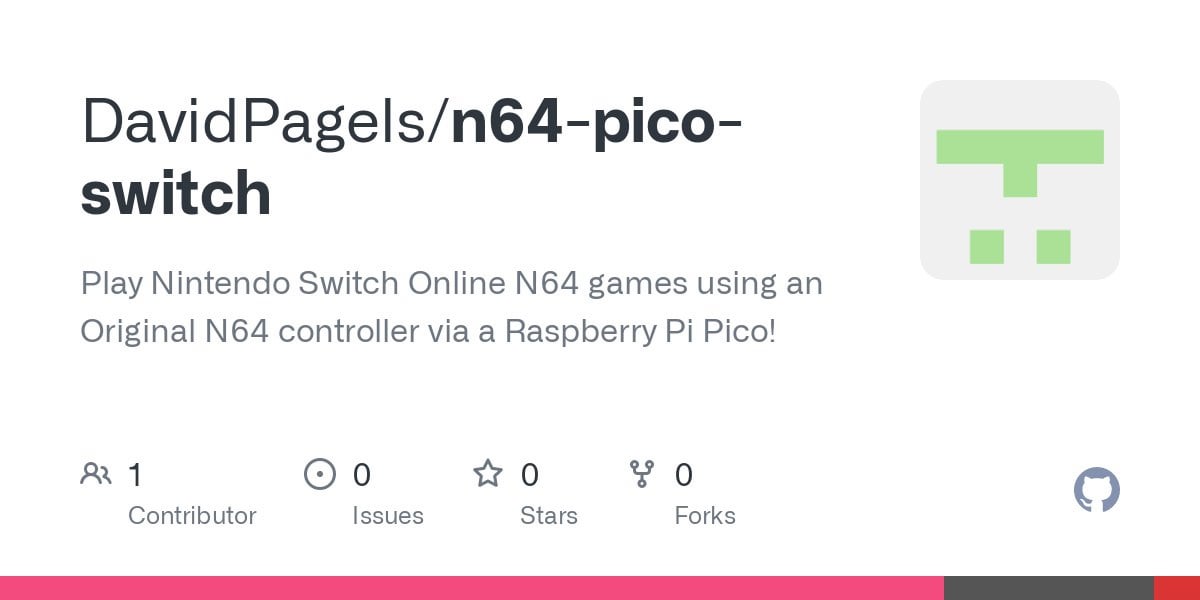 DavidPagels/n64-pico-switch

Play Nintendo Switch Online N64 games using an Original N64 controller via a Raspberry Pi Pico!

1
Contributor

0
Issues

0
Stars

0
Forks