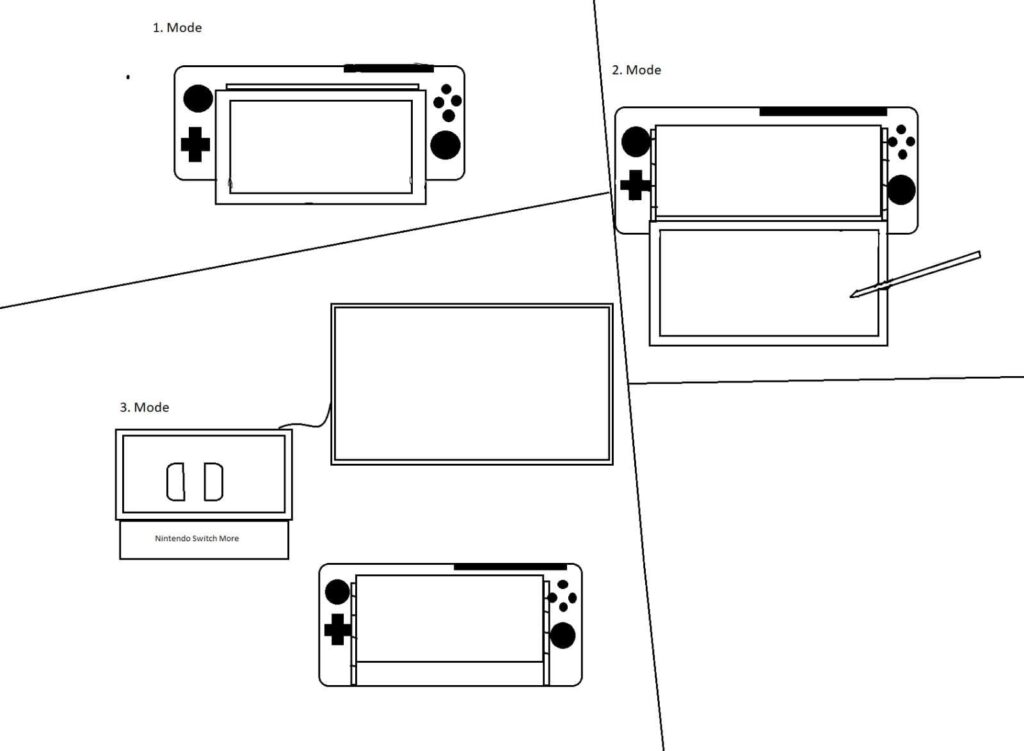 1. Mode

2. Mode

3. Mode

Nintendo Switch More