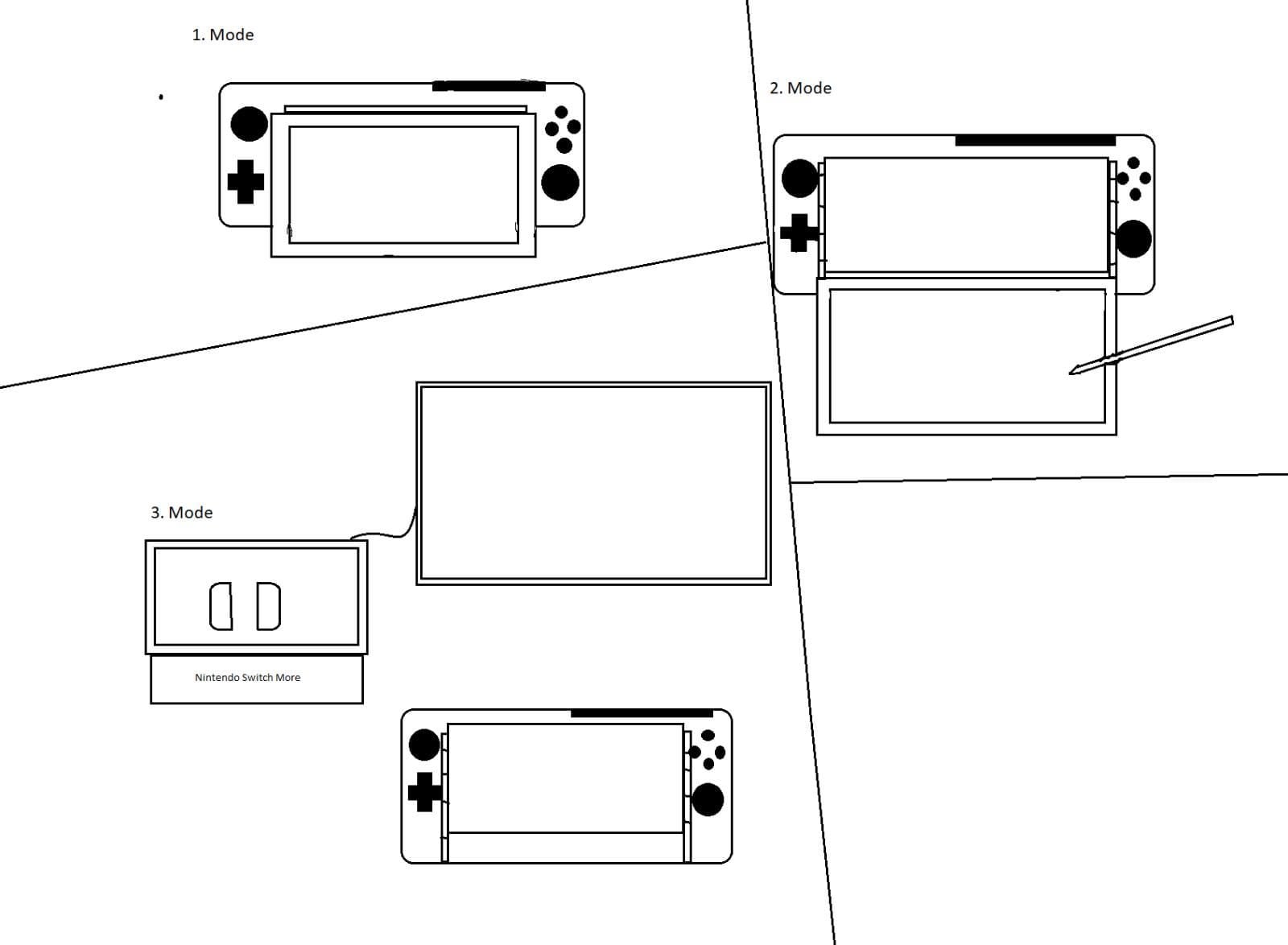 1. Mode

2. Mode

3. Mode

Nintendo Switch More