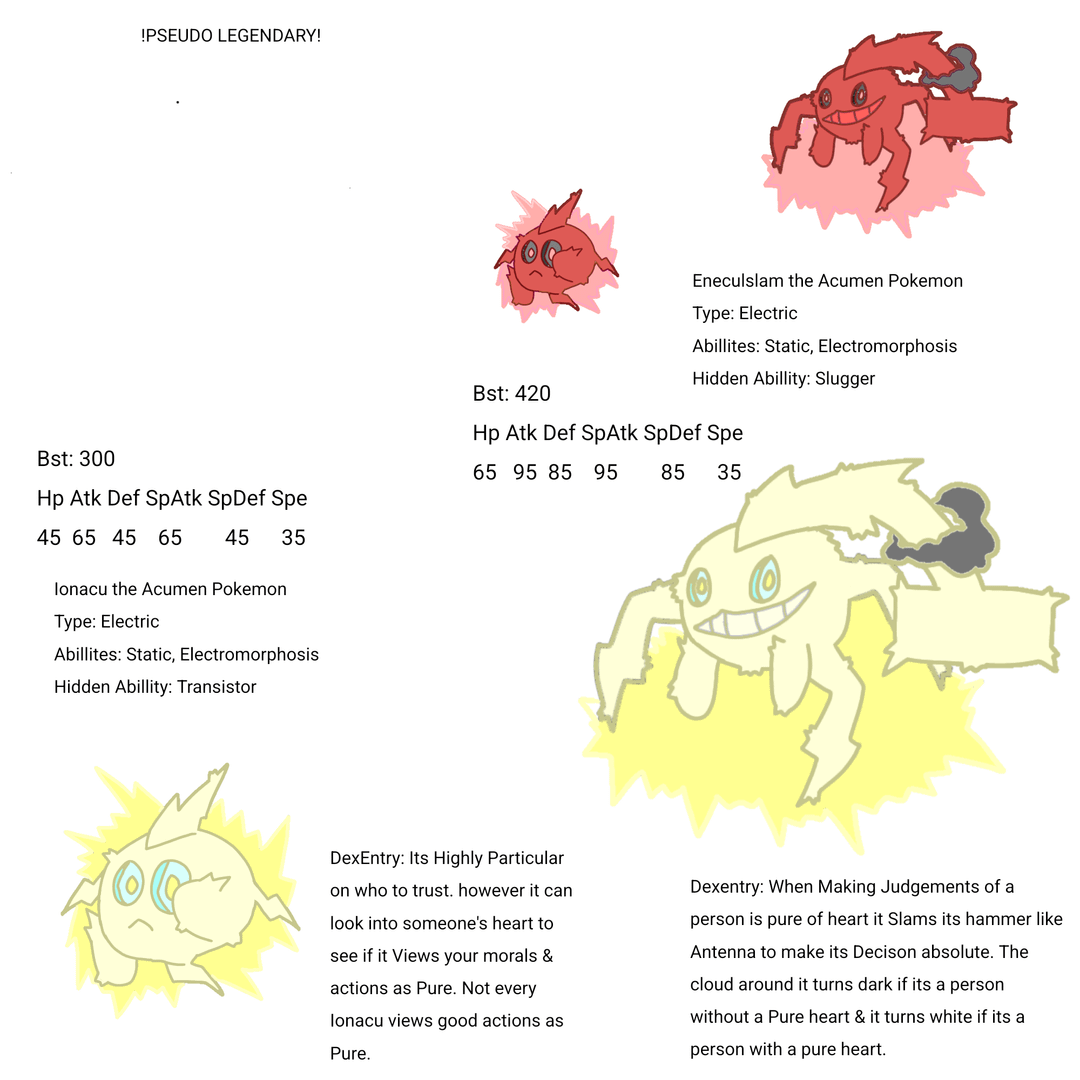 !PSEUDO LEGENDARY!

Eneculslam the Acumen Pokemon
Type: Electric
Abillites: Static, Electromorphosis
Hidden Abillity: Slugger

Bst: 420
Hp Atk Def SpAtk SpDef Spe
65 95 85 95 85 35

Bst: 300
Hp Atk Def SpAtk SpDef Spe
45 65 45 65 45 35

Ionacu the Acumen Pokemon
Type: Electric
Abillites: Static, Electromorphosis
Hidden Abillity: Transistor

DexEntry: Its Highly Particular on who to trust. however it can look into someone's heart to see if it Views your morals & actions as Pure. Not every Ionacu views good actions as Pure.

Dexentry: When Making Judgements of a person is pure of heart it Slams its hammer like Antenna to make its Decison absolute. The cloud around it turns dark if its a person without a Pure heart & it turns white if its a person with a pure heart.