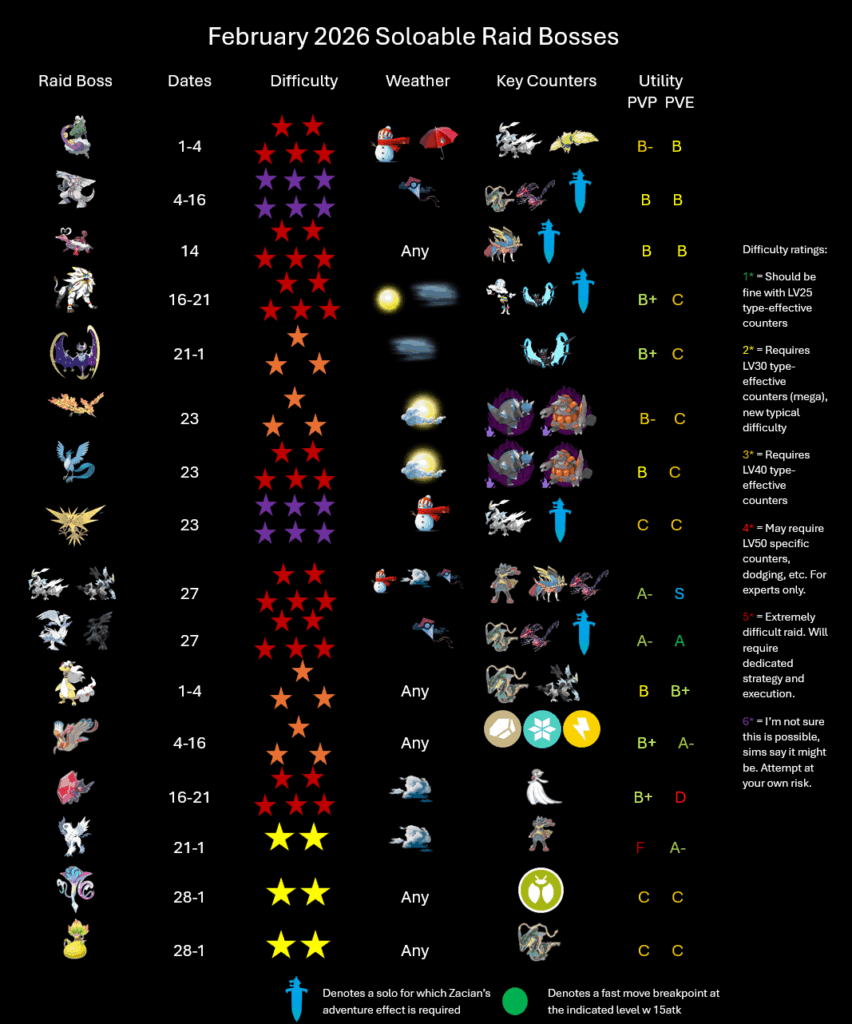 February 2026 Soloable Raid Bosses

| Raid Boss | Dates | Difficulty | Weather | Key Counters | Utility PVP | Utility PVE |
|---|---|---|---|---|---|---|
| | 1-4 | | | | B- | B |
| | 4-16 | | | | B | B |
| | 14 | | Any | | B | B |
| | 16-21 | | | | B+ | C |
| | 21-1 | | | | B+ | C |
| | 23 | | | | B- | C |
| | 23 | | | | B | C |
| | 23 | | | | C | C |
| | 27 | | | | A- | S |
| | 27 | | | | A- | A |
| | 1-4 | | Any | | B | B+ |
| | 4-16 | | Any | | B+ | A- |
| | 16-21 | | | | B+ | D |
| | 21-1 | | | | F | A- |
| | 28-1 | | Any | | C | C |
| | 28-1 | | Any | | C | C |

Difficulty ratings:

1* = Should be fine with LV25 type-effective counters

2* = Requires LV30 type-effective counters (mega), new typical difficulty

3* = Requires LV40 type-effective counters

4* = May require LV50 specific counters, dodging, etc. For experts only.

5* = Extremely difficult raid. Will require dedicated strategy and execution.

6* = I'm not sure this is possible, sims say it might be. Attempt at your own risk.

Denotes a solo for which Zacian's adventure effect is required

Denotes a fast move breakpoint at the indicated level w 15atk